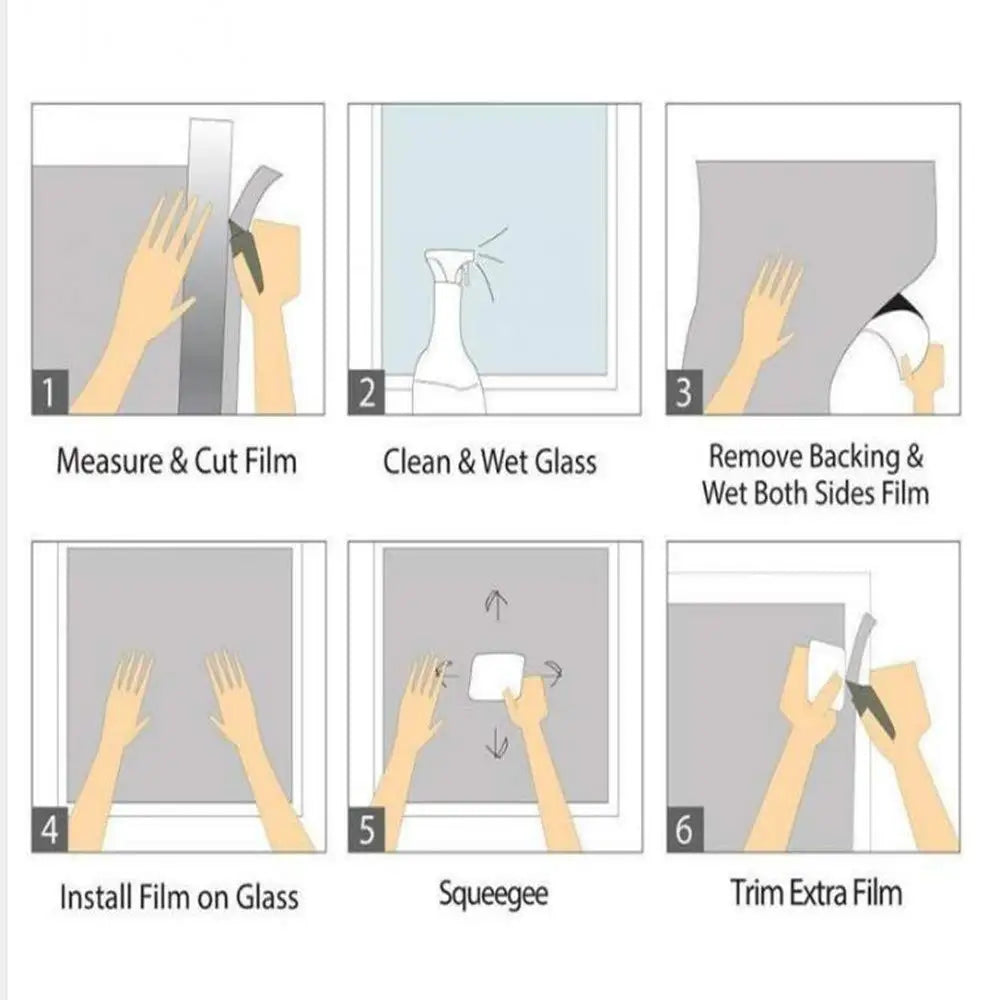 1
Measure & Cut Film

2
Clean & Wet Glass

3
Remove Backing & Wet Both Sides Film

4
Install Film on Glass

5
Squeegee

6
Trim Extra Film