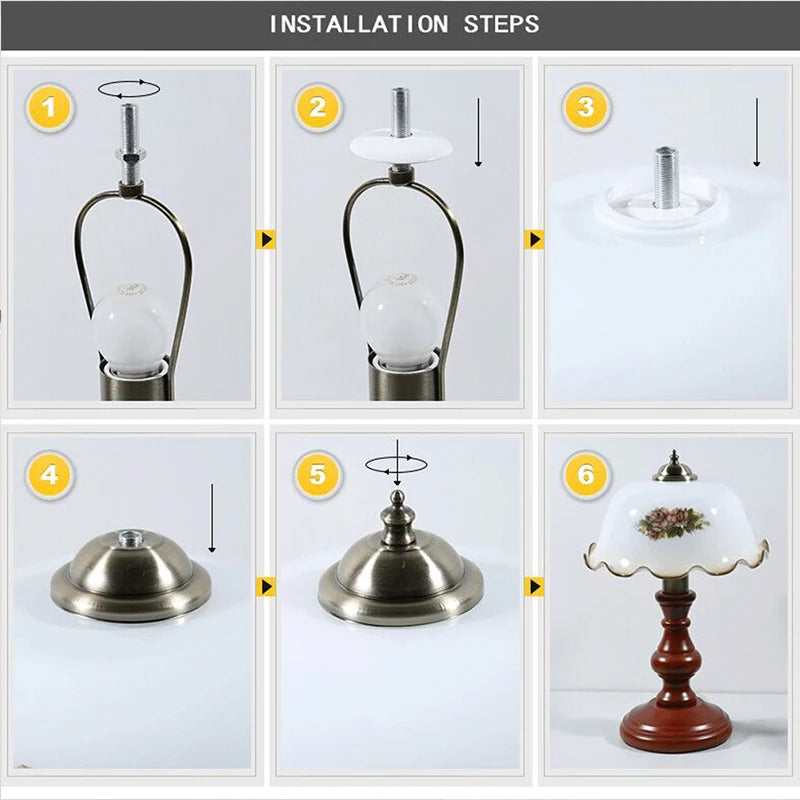 INSTALLATION STEPS

1

2

3

4

5

6