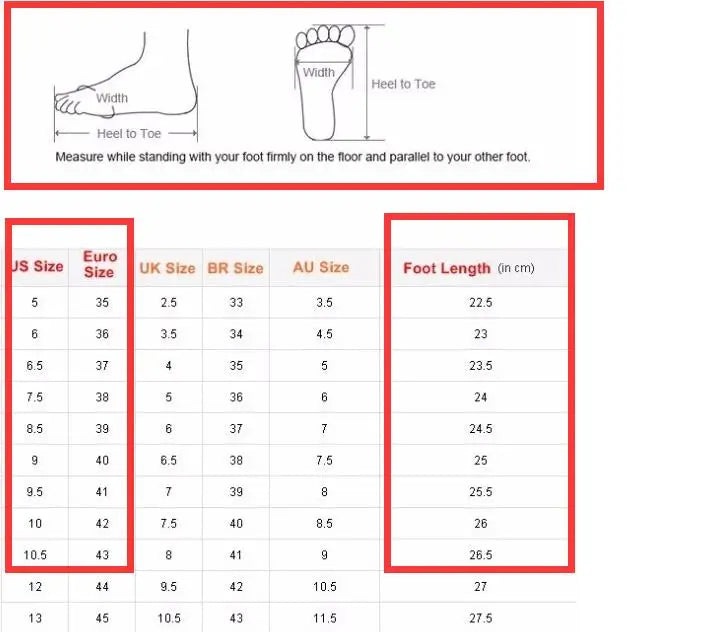 Width

Heel to Toe

Width

Heel to Toe

Measure while standing with your foot firmly on the floor and parallel to your other foot.

| US Size | Euro Size | UK Size | BR Size | AU Size | Foot Length (in cm) |
|---|---|---|---|---|---|
| 5 | 35 | 2.5 | 33 | 3.5 | 22.5 |
| 6 | 36 | 3.5 | 34 | 4.5 | 23 |
| 6.5 | 37 | 4 | 35 | 5 | 23.5 |
| 7.5 | 38 | 5 | 36 | 6 | 24 |
| 8.5 | 39 | 6 | 37 | 7 | 24.5 |
| 9 | 40 | 6.5 | 38 | 7.5 | 25 |
| 9.5 | 41 | 7 | 39 | 8 | 25.5 |
| 10 | 42 | 7.5 | 40 | 8.5 | 26 |
| 10.5 | 43 | 8 | 41 | 9 | 26.5 |
| 12 | 44 | 9.5 | 42 | 10.5 | 27 |
| 13 | 45 | 10.5 | 43 | 11.5 | 27.5 |