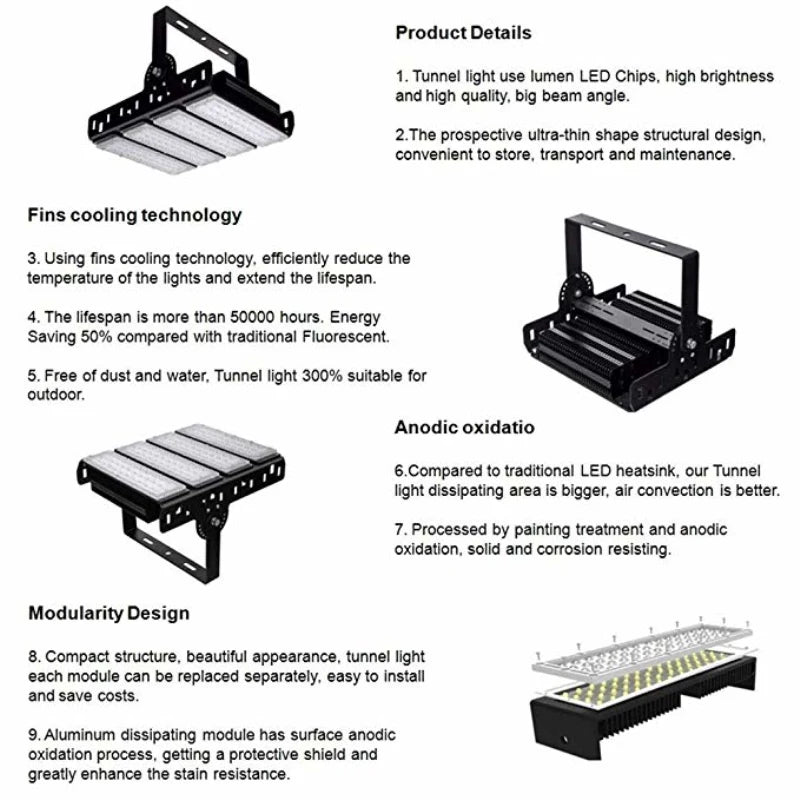 Product Details

1. Tunnel light use lumen LED Chips, high brightness and high quality, big beam angle.

2.The prospective ultra-thin shape structural design, convenient to store, transport and maintenance.

Fins cooling technology

3. Using fins cooling technology, efficiently reduce the temperature of the lights and extend the lifespan.

4. The lifespan is more than 50000 hours. Energy Saving 50% compared with traditional Fluorescent.

5. Free of dust and water, Tunnel light 300% suitable for outdoor.

Anodic oxidatio

6.Compared to traditional LED heatsink, our Tunnel light dissipating area is bigger, air convection is better.

7. Processed by painting treatment and anodic oxidation, solid and corrosion resisting.

Modularity Design

8. Compact structure, beautiful appearance, tunnel light each module can be replaced separately, easy to install and save costs.

9. Aluminum dissipating module has surface anodic oxidation process, getting a protective shield and greatly enhance the stain resistance.