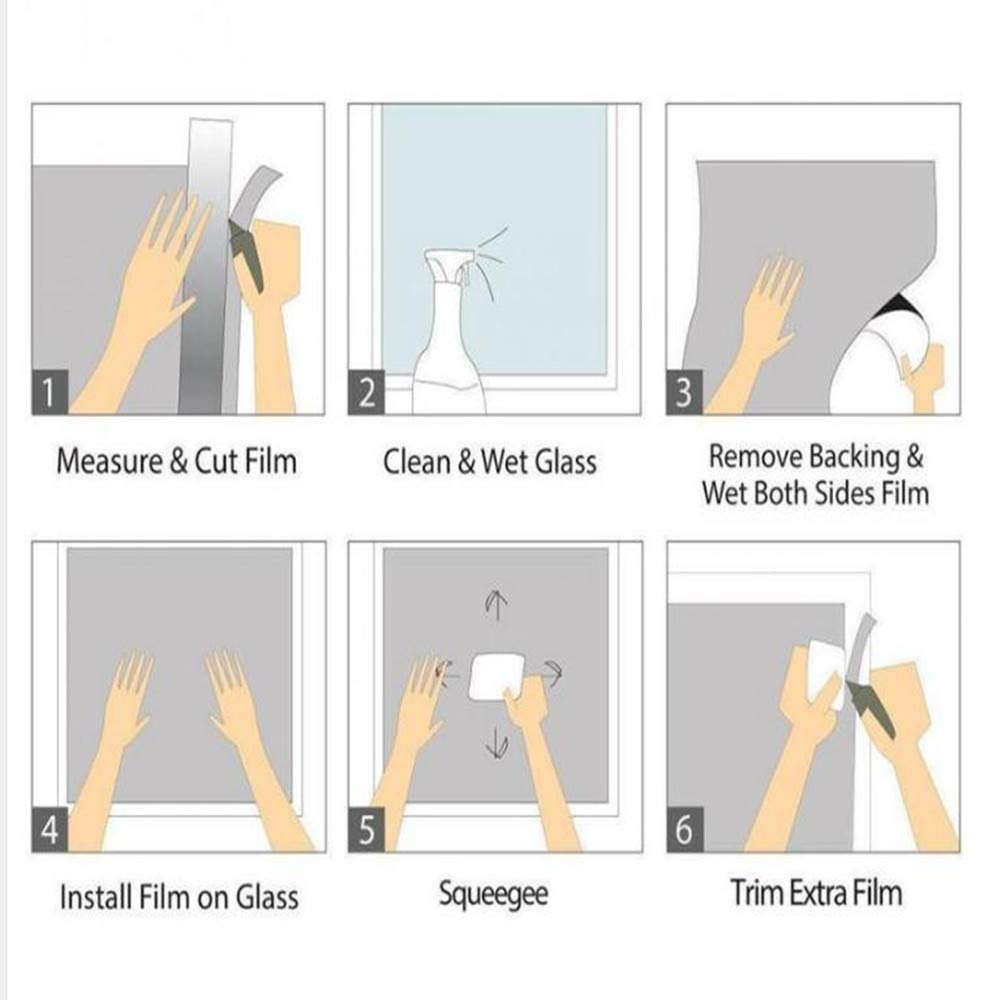 1

Measure & Cut Film

2

Clean & Wet Glass

3

Remove Backing & Wet Both Sides Film

4

Install Film on Glass

5

Squeegee

6

Trim Extra Film