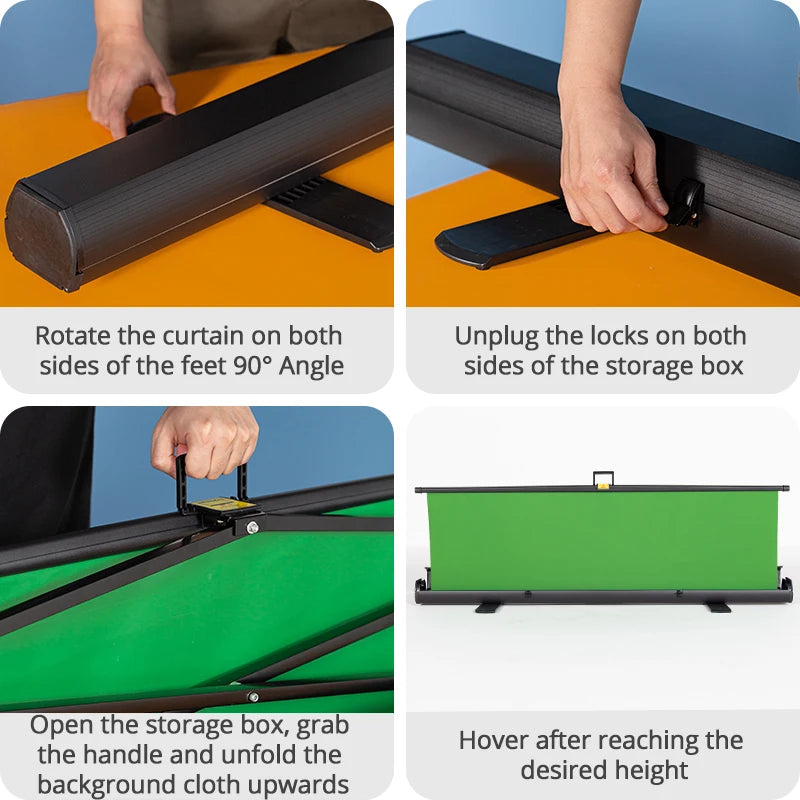 Rotate the curtain on both sides of the feet 90° Angle

Unplug the locks on both sides of the storage box

Open the storage box, grab the handle and unfold the background cloth upwards

Hover after reaching the desired height