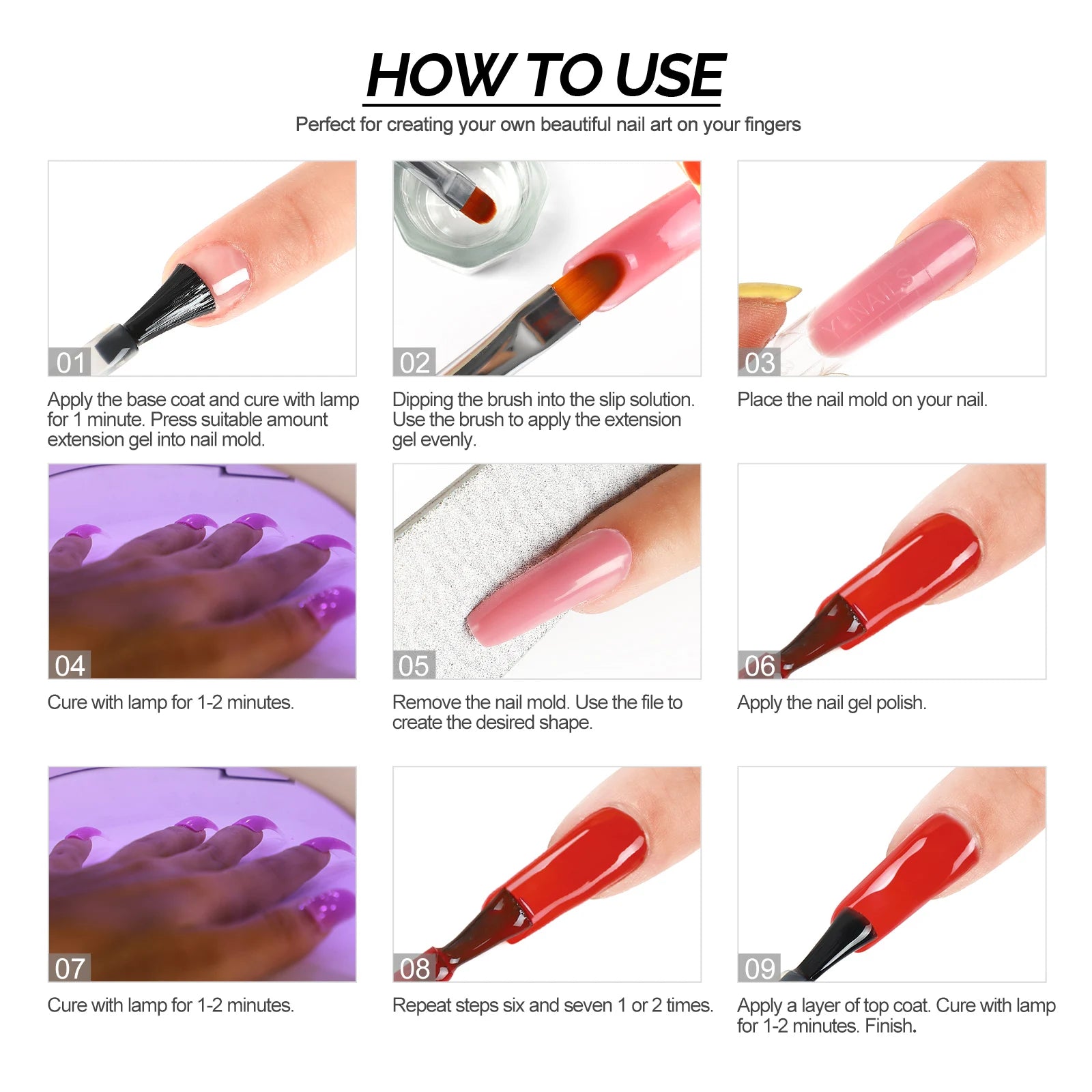 HOW TO USE

Perfect for creating your own beautiful nail art on your fingers

01

Apply the base coat and cure with lamp for 1 minute. Press suitable amount extension gel into nail mold.

02

Dipping the brush into the slip solution. Use the brush to apply the extension gel evenly.

YLNAILS

03

Place the nail mold on your nail.

04

Cure with lamp for 1-2 minutes.

05

Remove the nail mold. Use the file to create the desired shape.

06

Apply the nail gel polish.

07

Cure with lamp for 1-2 minutes.

08

Repeat steps six and seven 1 or 2 times.

09

Apply a layer of top coat. Cure with lamp for 1-2 minutes. Finish.