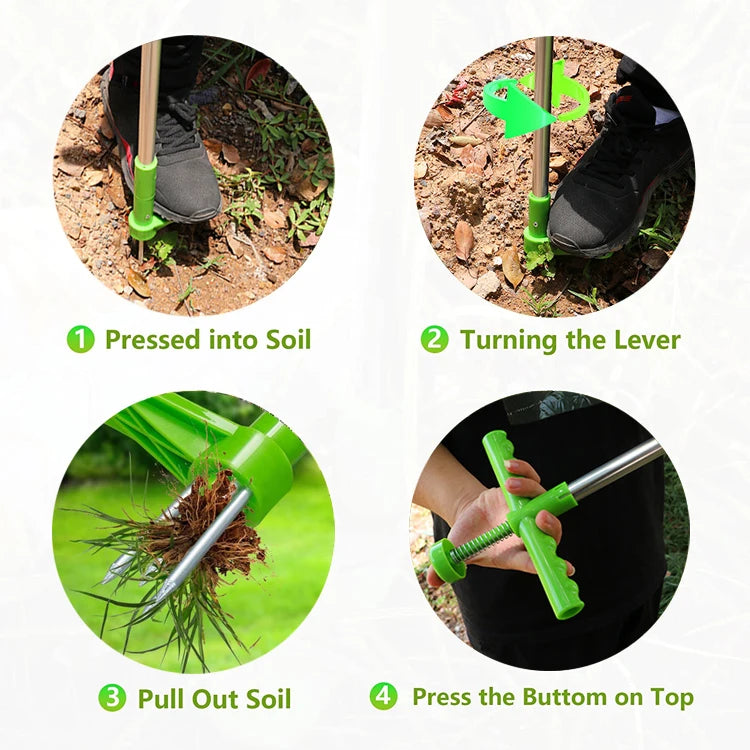 1 Pressed into Soil

2 Turning the Lever

3 Pull Out Soil

4 Press the Buttom on Top