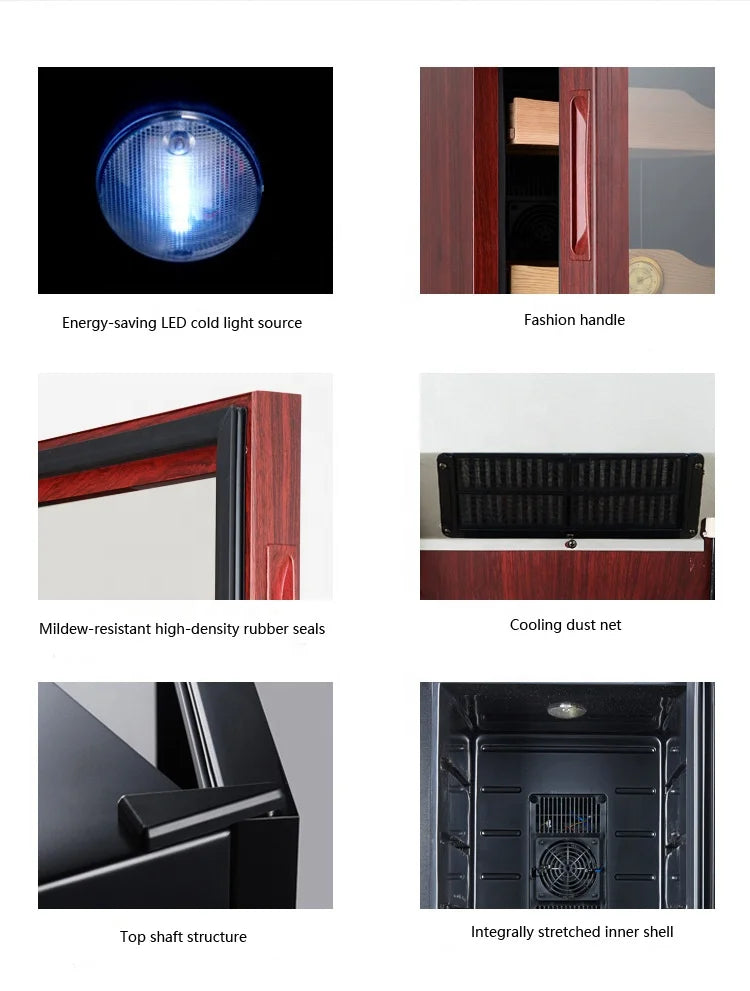 Energy-saving LED cold light source

Fashion handle

Mildew-resistant high-density rubber seals

Cooling dust net

Top shaft structure

Integrally stretched inner shell