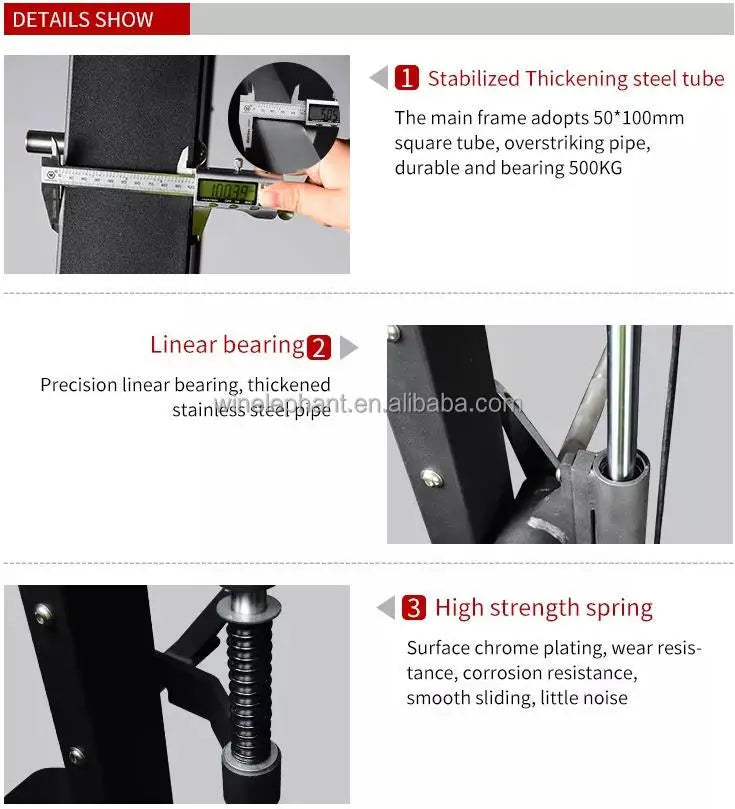 DETAILS SHOW

1 Stabilized Thickening steel tube

The main frame adopts 50*100mm square tube, overstriking pipe, durable and bearing 500KG

100.39

50.5

Linear bearing 2

Precision linear bearing, thickened stainless steel pipe

winelephant.en.alibaba.com

3 High strength spring

Surface chrome plating, wear resistance, corrosion resistance, smooth sliding, little noise