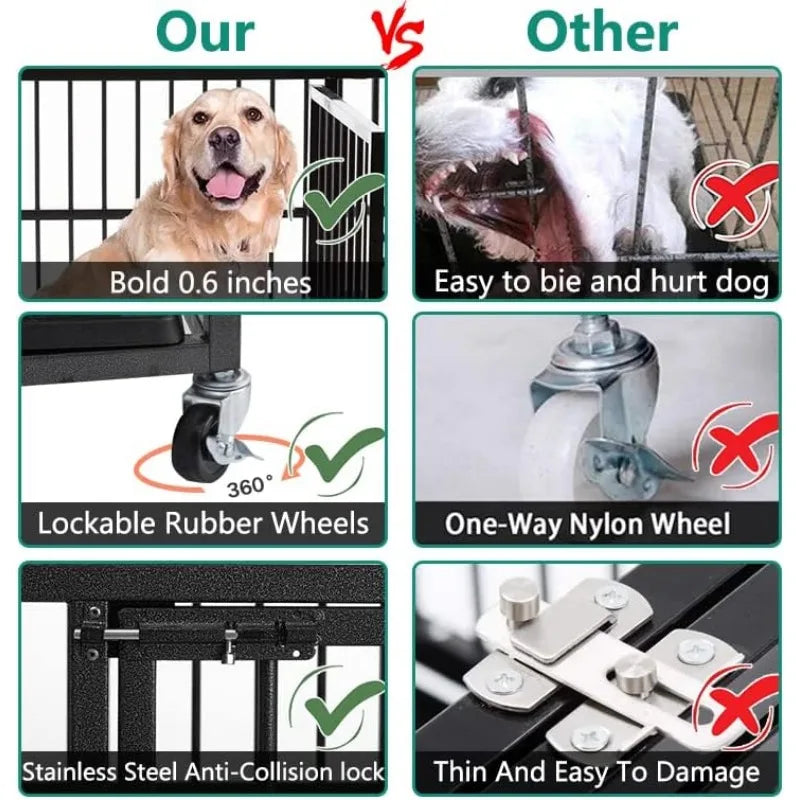 Our VS Other

Bold 0.6 inches

Easy to bie and hurt dog

360°

Lockable Rubber Wheels

One-Way Nylon Wheel

Stainless Steel Anti-Collision lock

Thin And Easy To Damage