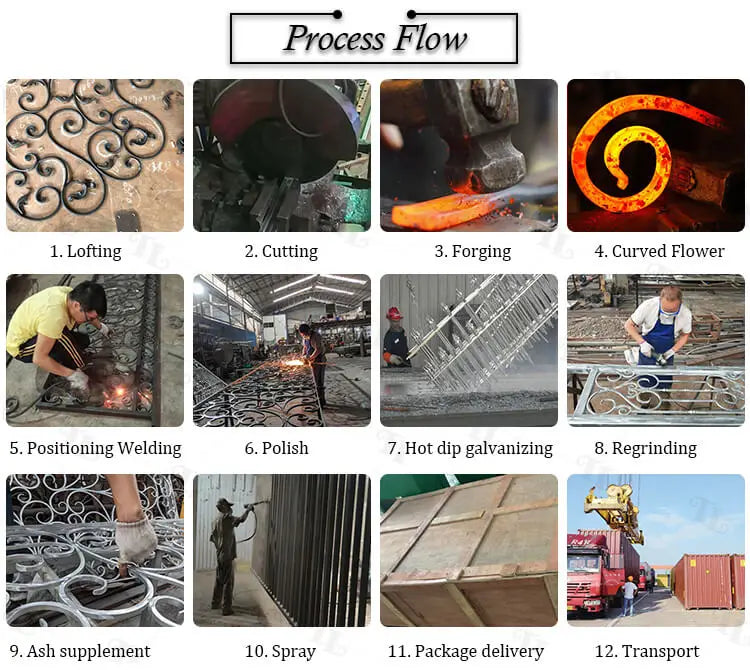 Process Flow

1. Lofting

2. Cutting

3. Forging

4. Curved Flower

5. Positioning Welding

6. Polish

7. Hot dip galvanizing

8. Regrinding

9. Ash supplement

10. Spray

11. Package delivery

12. Transport