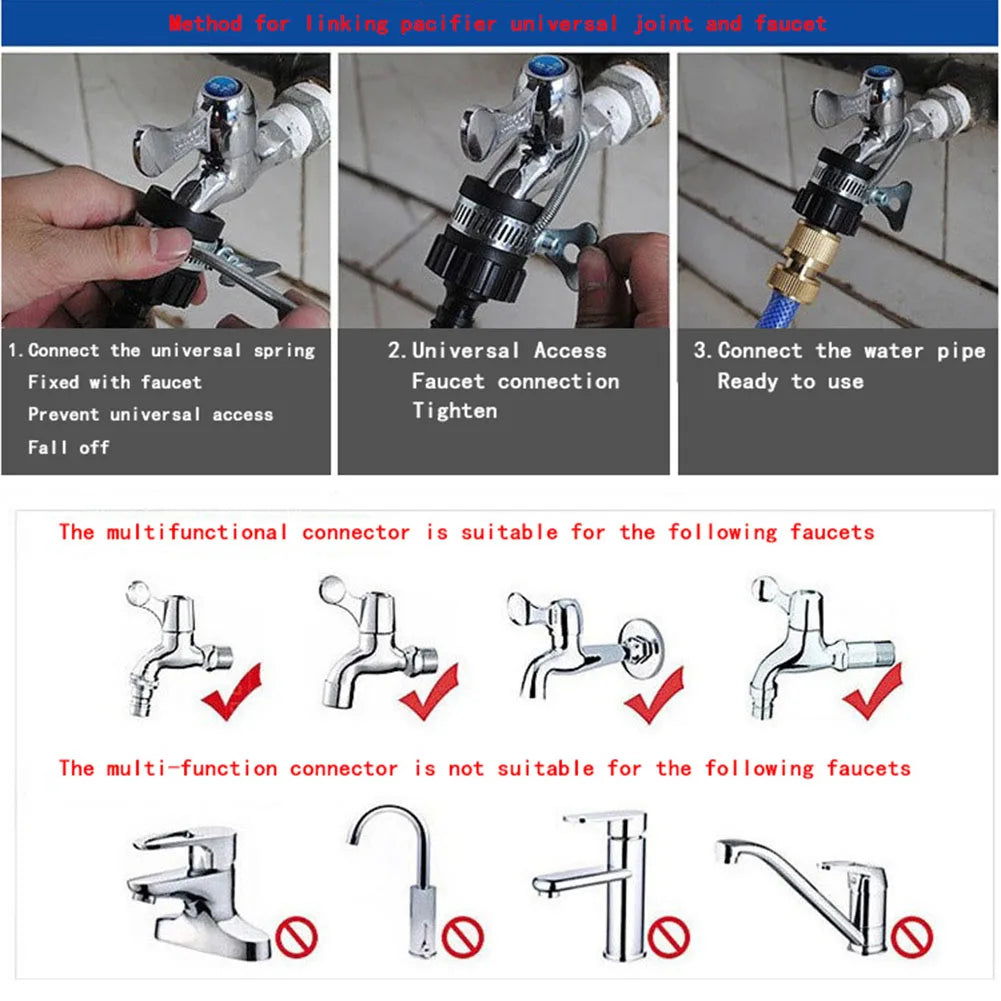 Method for linking pacifier universal joint and faucet

1. Connect the universal spring
Fixed with faucet
Prevent universal access
Fall off

2. Universal Access
Faucet connection
Tighten

3. Connect the water pipe
Ready to use

The multifunctional connector is suitable for the following faucets

The multi-function connector is not suitable for the following faucets